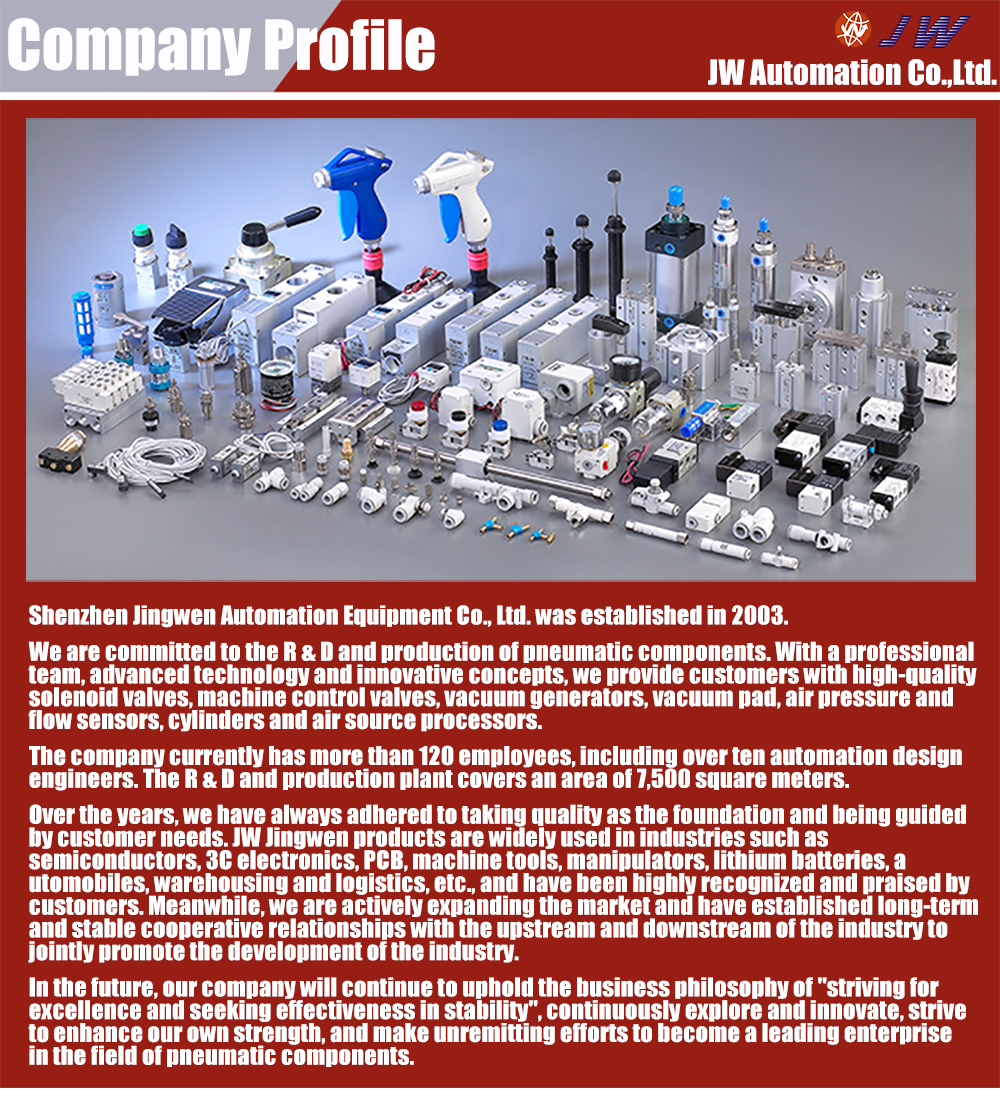 Company Profile

JW

JW Automation Co.,Ltd.

Shenzhen Jingwen Automation Equipment Co., Ltd. was established in 2003.

We are committed to the R & D and production of pneumatic components. With a professional team, advanced technology and innovative concepts, we provide customers with high-quality solenoid valves, machine control valves, vacuum generators, vacuum pad, air pressure and flow sensors, cylinders and air source processors.

The company currently has more than 120 employees, including over ten automation design engineers. The R & D and production plant covers an area of 7,500 square meters.

Over the years, we have always adhered to taking quality as the foundation and being guided by customer needs. JW Jingwen products are widely used in industries such as semiconductors, 3C electronics, PCB, machine tools, manipulators, lithium batteries, a utomobiles, warehousing and logistics, etc., and have been highly recognized and praised by customers. Meanwhile, we are actively expanding the market and have established long-term and stable cooperative relationships with the upstream and downstream of the industry to jointly promote the development of the industry.

In the future, our company will continue to uphold the business philosophy of "striving for excellence and seeking effectiveness in stability", continuously explore and innovate, strive to enhance our own strength, and make unremitting efforts to become a leading enterprise in the field of pneumatic components.