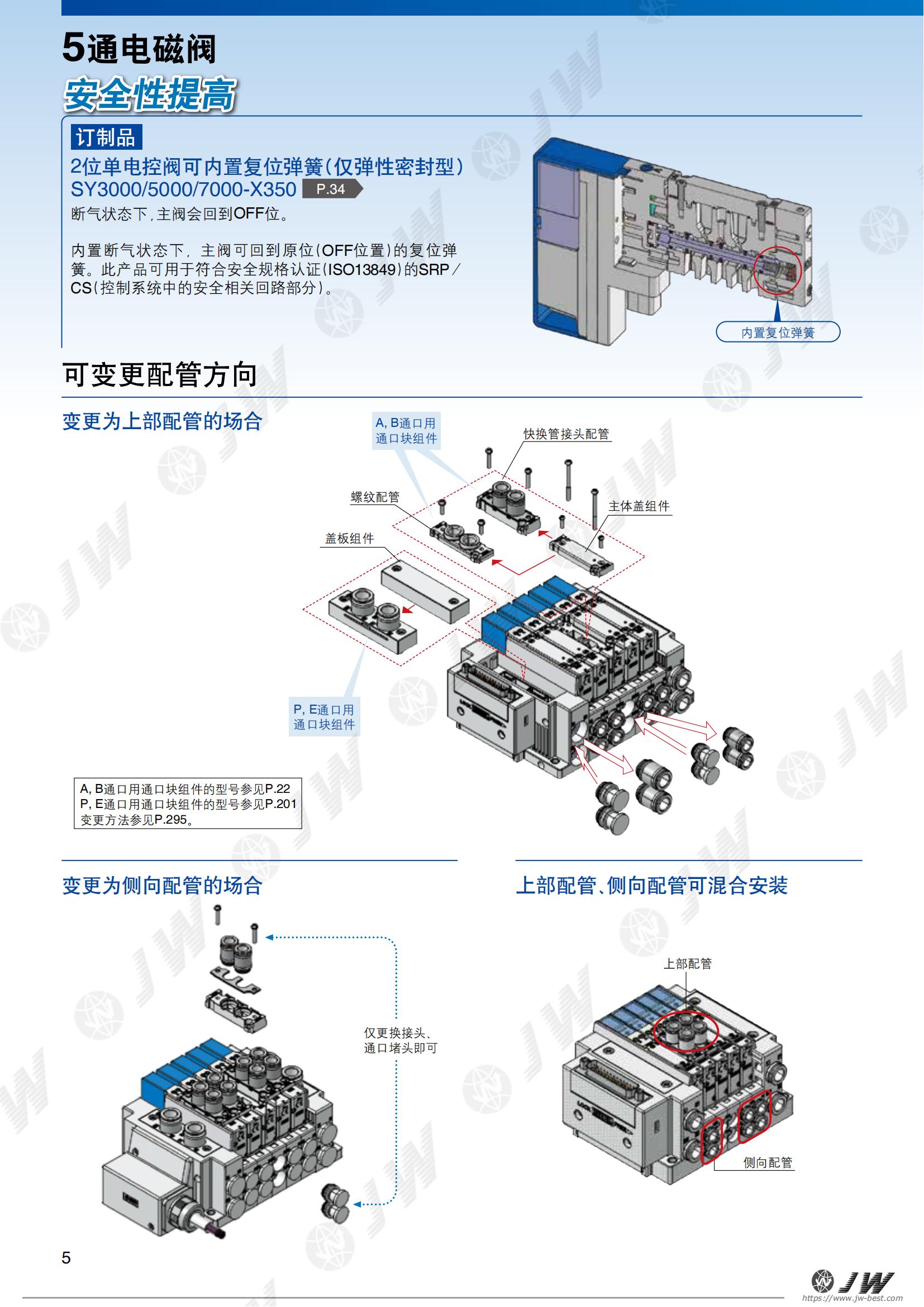 5通电磁阀
安全性提高

订制品
2位单电控阀可内置复位弹簧(仅弹性密封型)
SY3000/5000/7000-X350 P.34
断气状态下,主阀会回到OFF位。

内置断气状态下，主阀可回到原位(OFF位置)的复位弹簧。此产品可用于符合安全规格认证(ISO13849)的SRP/CS(控制系统中的安全相关回路部分)。

内置复位弹簧

可变更配管方向

变更为上部配管的场合

A, B通口用通口块组件
快换管接头配管
螺纹配管
主体盖组件
盖板组件
P, E通口用通口块组件

A, B通口用通口块组件的型号参见P.22
P, E通口用通口块组件的型号参见P.201
变更方法参见P.295。

变更为侧向配管的场合

仅更换接头、通口堵头即可

上部配管、侧向配管可混合安装

上部配管
侧向配管

5

JW
https://www.jw-best.com